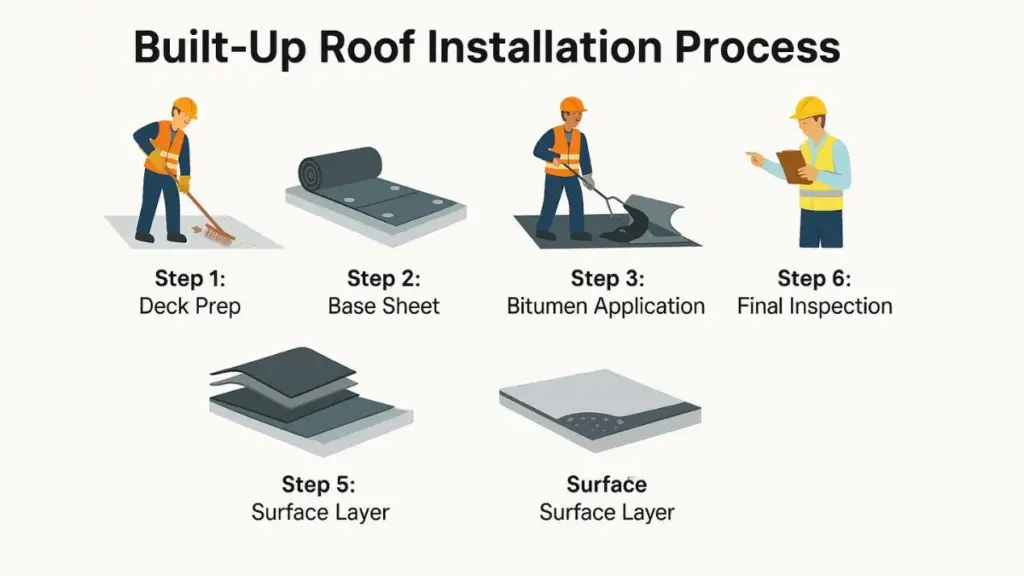 Built-Up Roof Installation Process

Step 1:
Deck Prep

Step 2:
Base Sheet

Step 3:
Bitumen Application

Step 6:
Final Inspection

Step 5:
Surface Layer

Surface
Surface Layer